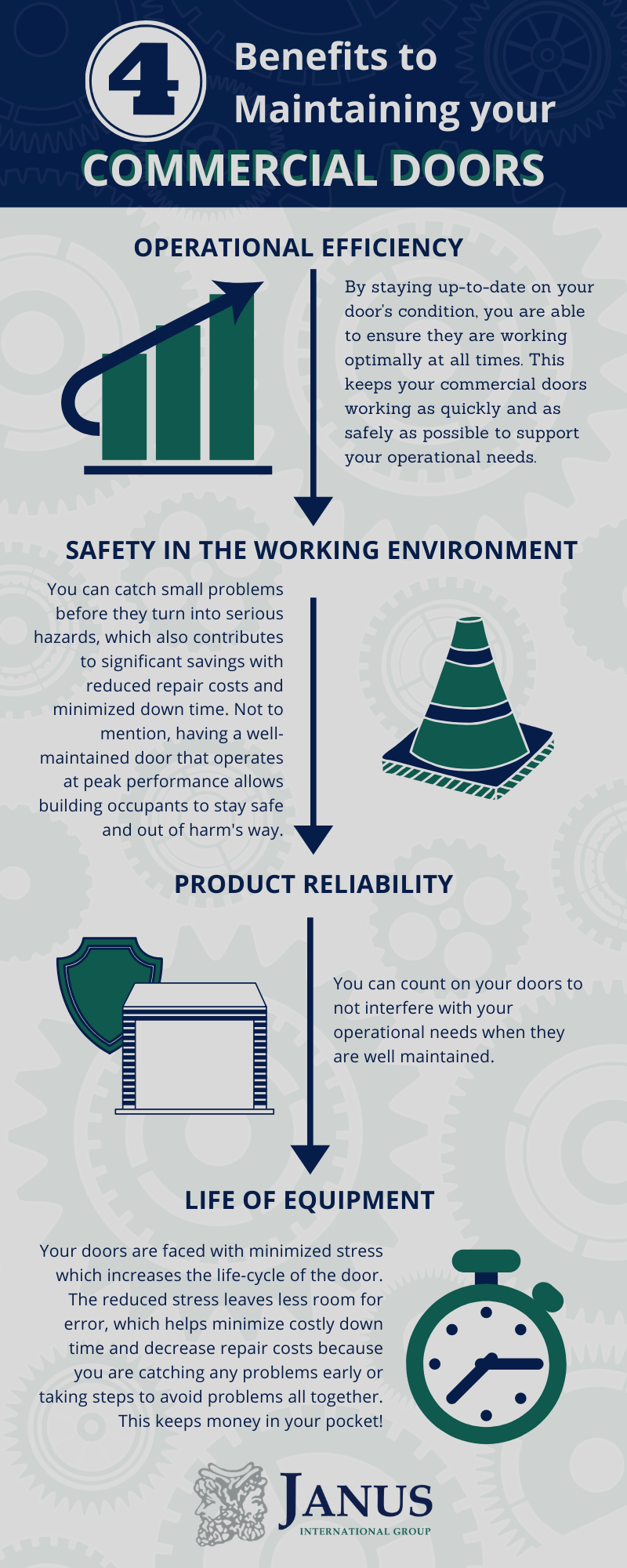 4 Benefits to Maintaining your COMMERCIAL DOORS

OPERATIONAL EFFICIENCY

By staying up-to-date on your door's condition, you are able to ensure they are working optimally at all times. This keeps your commercial doors working as quickly and as safely as possible to support your operational needs.

SAFETY IN THE WORKING ENVIRONMENT

You can catch small problems before they turn into serious hazards, which also contributes to significant savings with reduced repair costs and minimized down time. Not to mention, having a well-maintained door that operates at peak performance allows building occupants to stay safe and out of harm's way.

PRODUCT RELIABILITY

You can count on your doors to not interfere with your operational needs when they are well maintained.

LIFE OF EQUIPMENT

Your doors are faced with minimized stress which increases the life-cycle of the door. The reduced stress leaves less room for error, which helps minimize costly down time and decrease repair costs because you are catching any problems early or taking steps to avoid problems all together. This keeps money in your pocket!

JANUS INTERNATIONAL GROUP